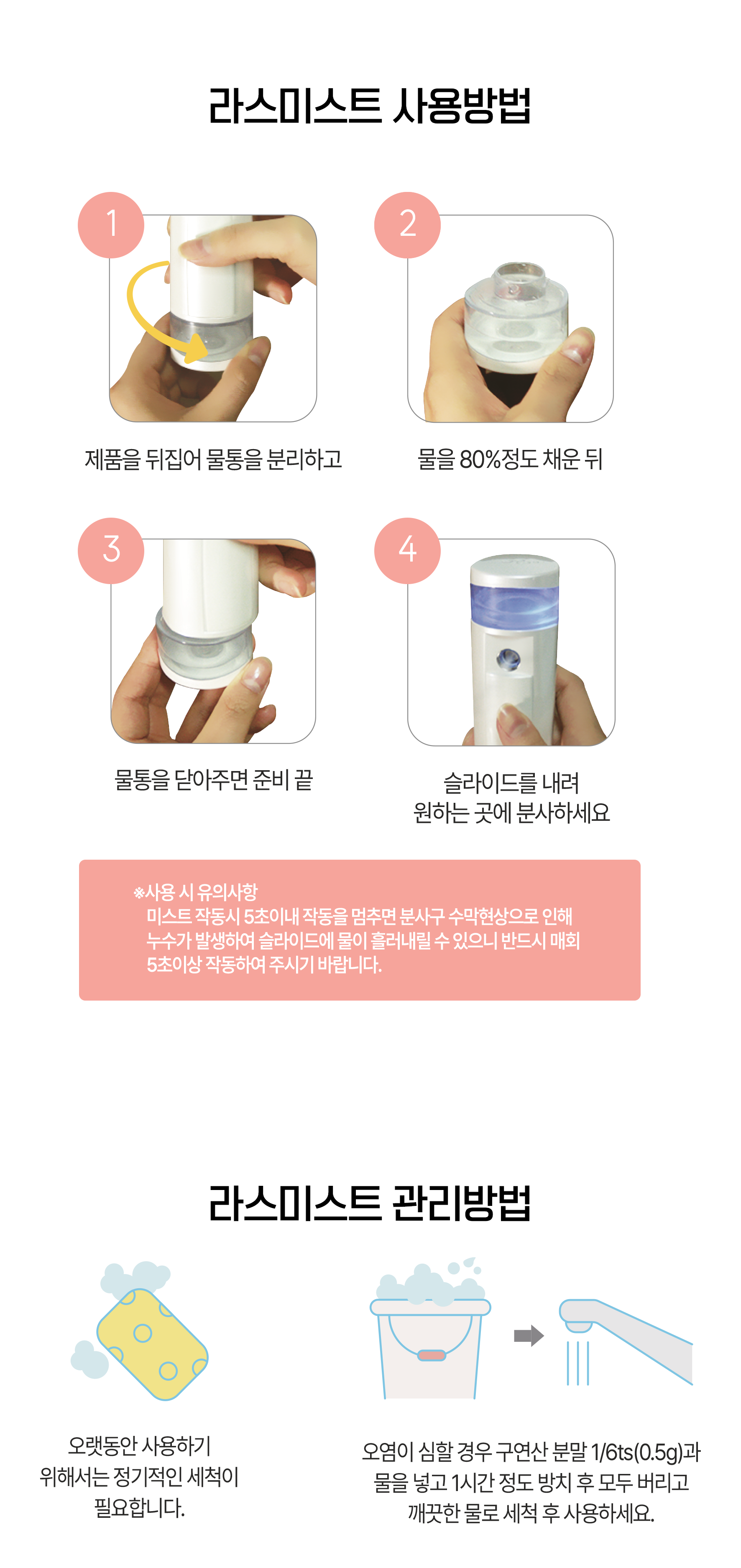 라스미스트 사용방법

1

제품을 뒤집어 물통을 분리하고

2

물을 80%정도 채운 뒤

3

물통을 닫아주면 준비 끝

4

슬라이드를 내려
원하는 곳에 분사하세요

※사용 시 유의사항
미스트 작동시 5초이내 작동을 멈추면 분사구 수막현상으로 인해 누수가 발생하여 슬라이드에 물이 흘러내릴 수 있으니 반드시 매회 5초이상 작동하여 주시기 바랍니다.

라스미스트 관리방법

오랫동안 사용하기
위해서는 정기적인 세척이
필요합니다.

오염이 심할 경우 구연산 분말 1/6ts(0.5g)과
물을 넣고 1시간 정도 방치 후 모두 버리고
깨끗한 물로 세척 후 사용하세요.