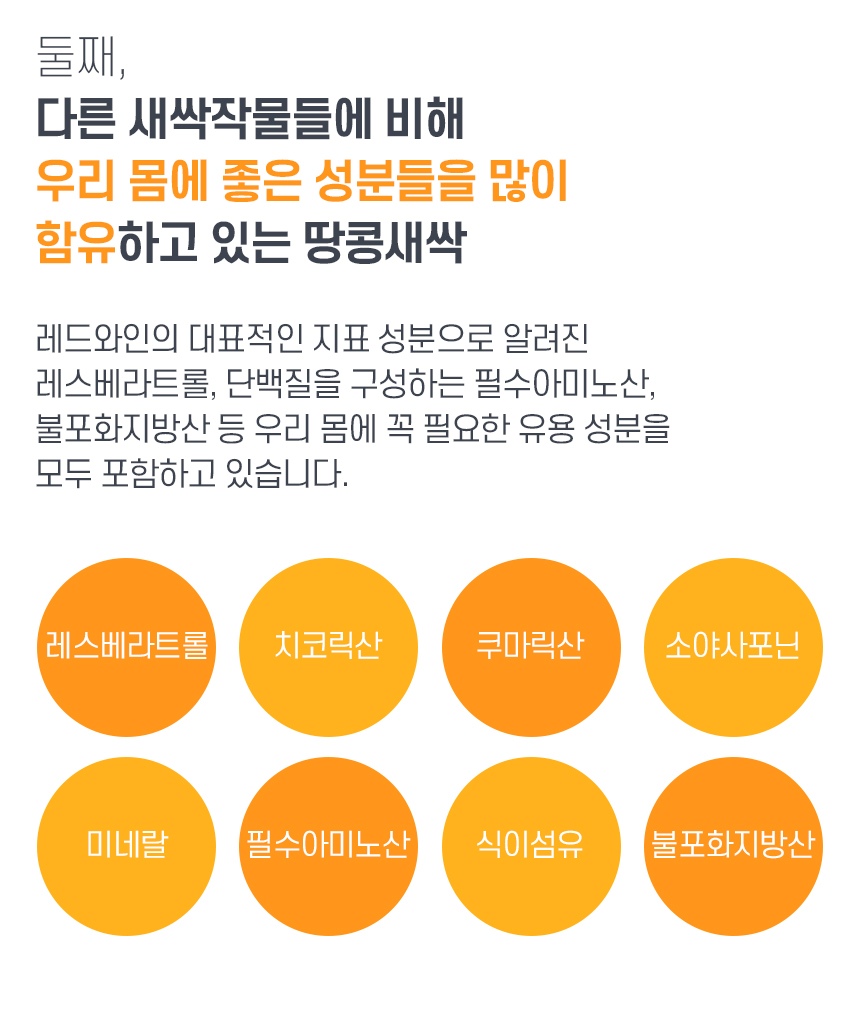 둘째,
다른 새싹작물들에 비해
우리 몸에 좋은 성분들을 많이
함유하고 있는 땅콩새싹

레드와인의 대표적인 지표 성분으로 알려진 레스베라트롤, 단백질을 구성하는 필수아미노산, 불포화지방산 등 우리 몸에 꼭 필요한 유용 성분을 모두 포함하고 있습니다.

레스베라트롤

치코릭산

쿠마릭산

소야사포닌

미네랄

필수아미노산

식이섬유

불포화지방산